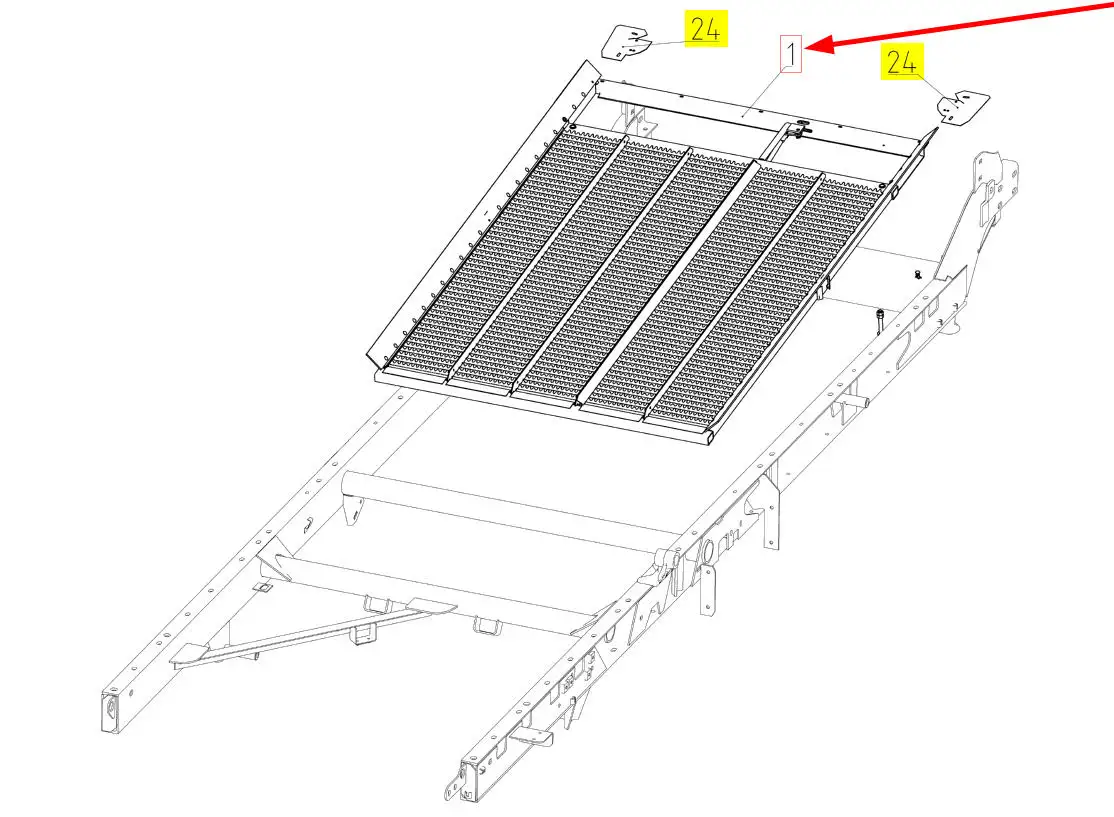 24
1
24