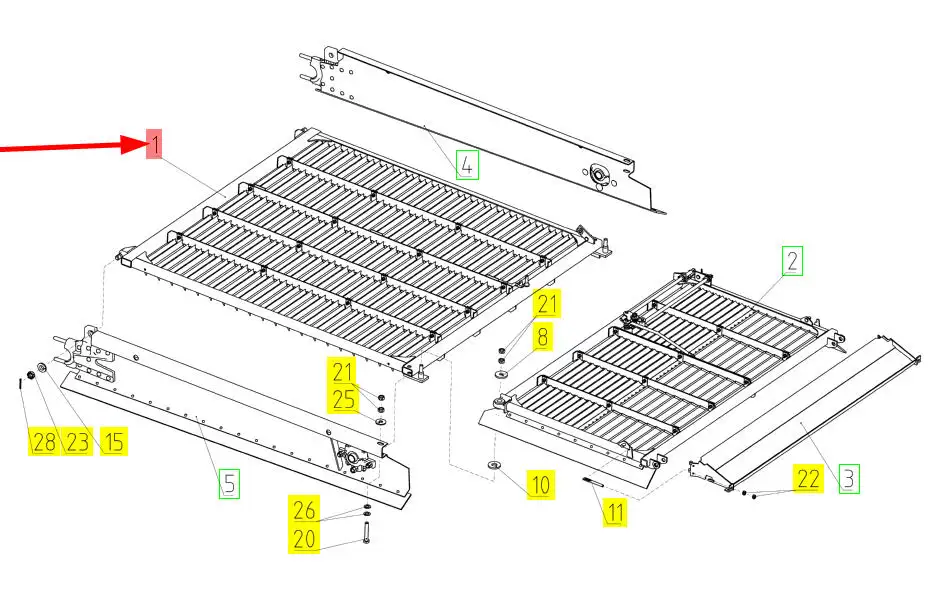 1
4
2
21
8
21
25
28 23 15
5
10
11
22
3
26
20