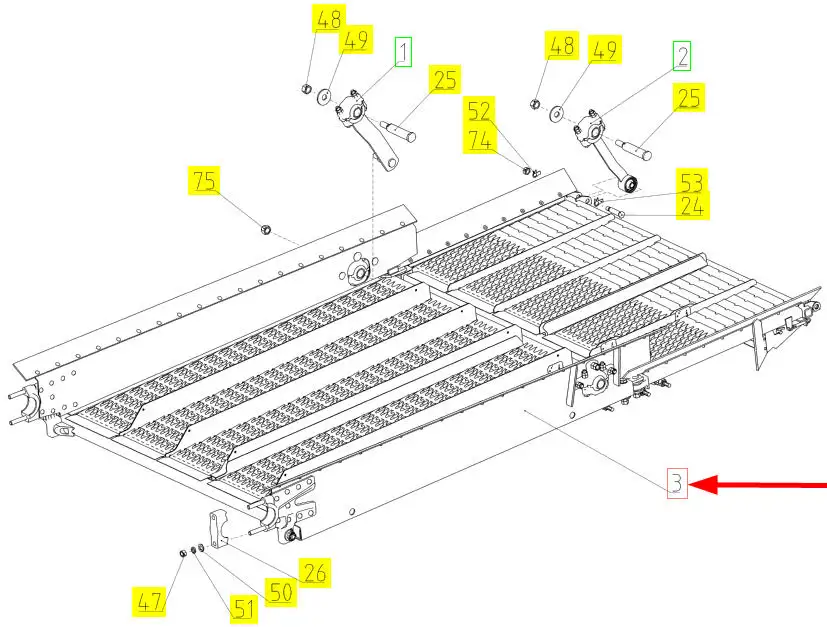 48
49
1
25
48
49
2
25
52
74
75
53
24
3
26
50
47
51