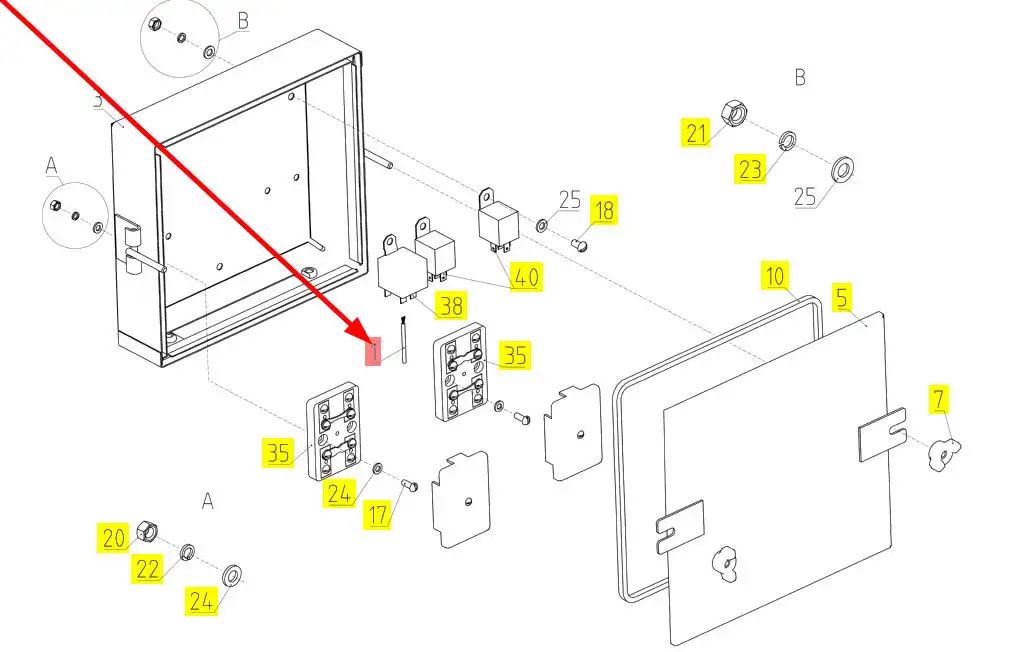 B
3
A
B
21
23
25
25
18
40
38
10
5
1
35
7
35
24
17
A
20
22
24