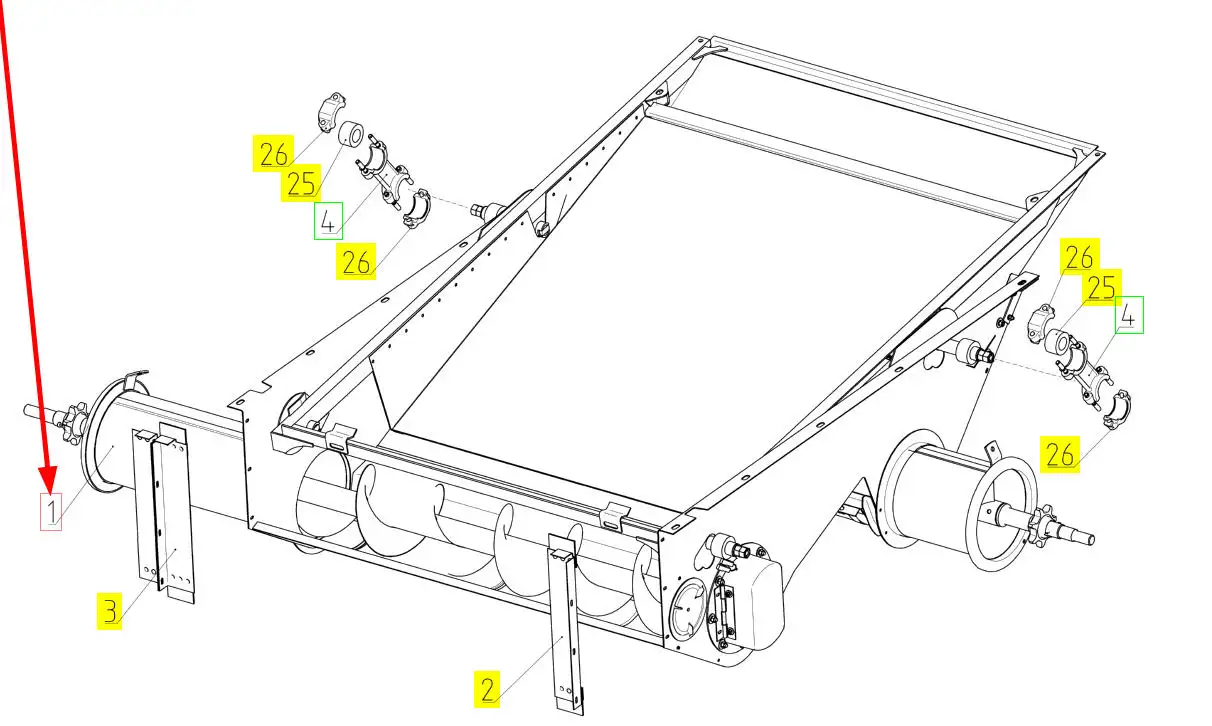 26
25
4
26
26
25
4
26
1
3
2