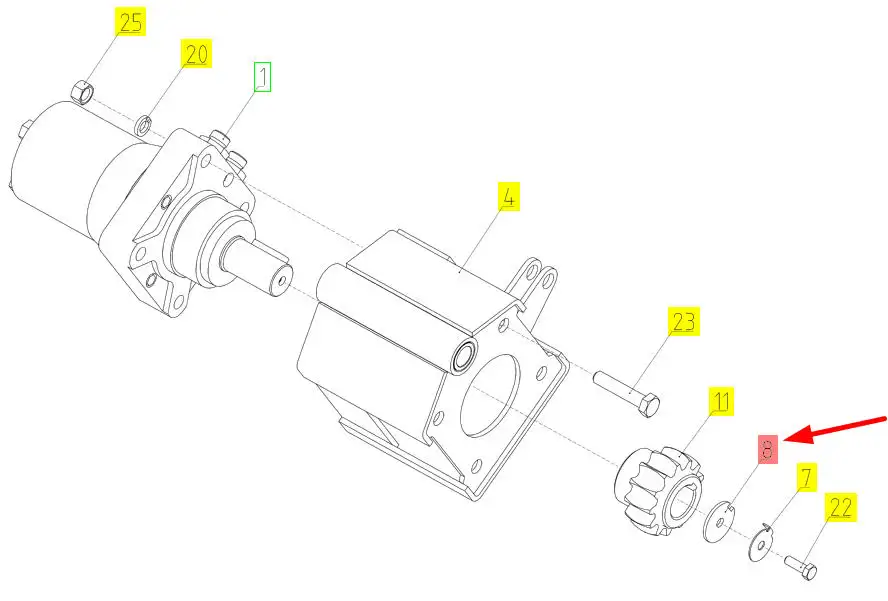 25
20
1
4
23
11
8
7
22