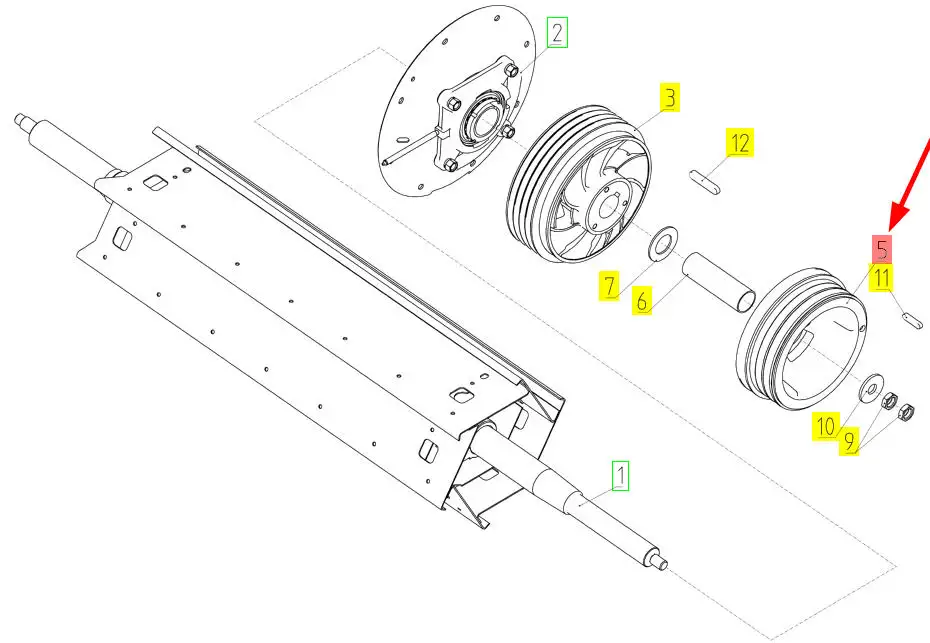 2
3
12
5
11
7
6
10
9
1