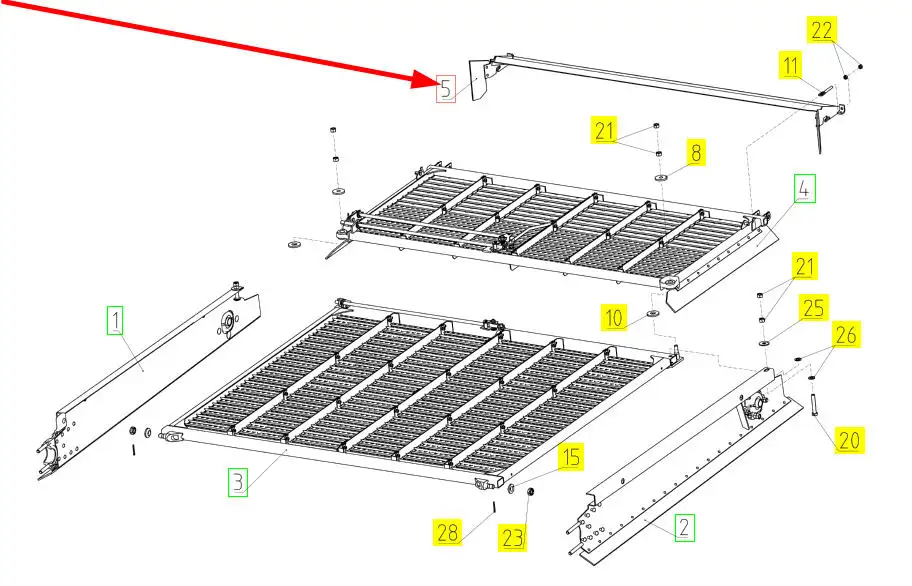 5
22
11
21
8
4
21
25
10
26
1
20
15
3
28
23
2