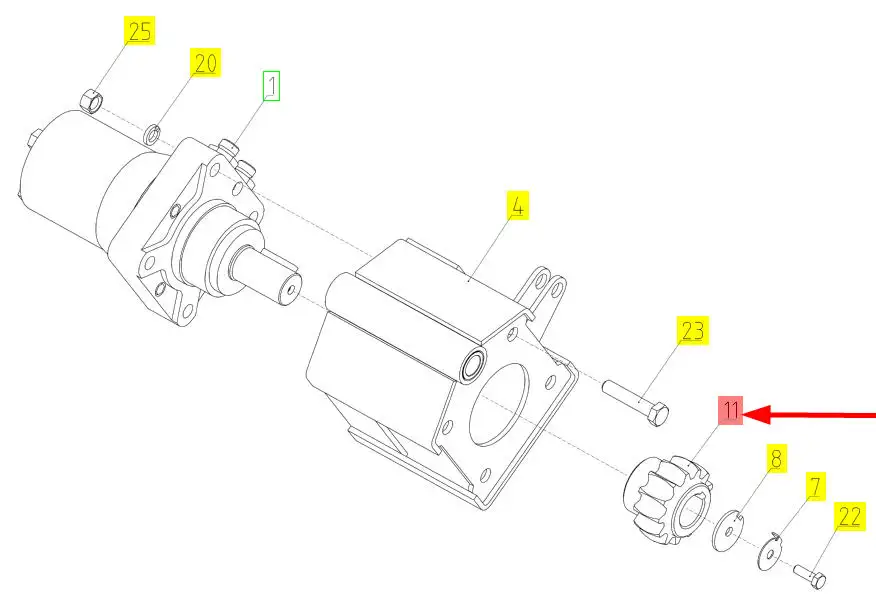 25
20
1
4
23
11
8
7
22