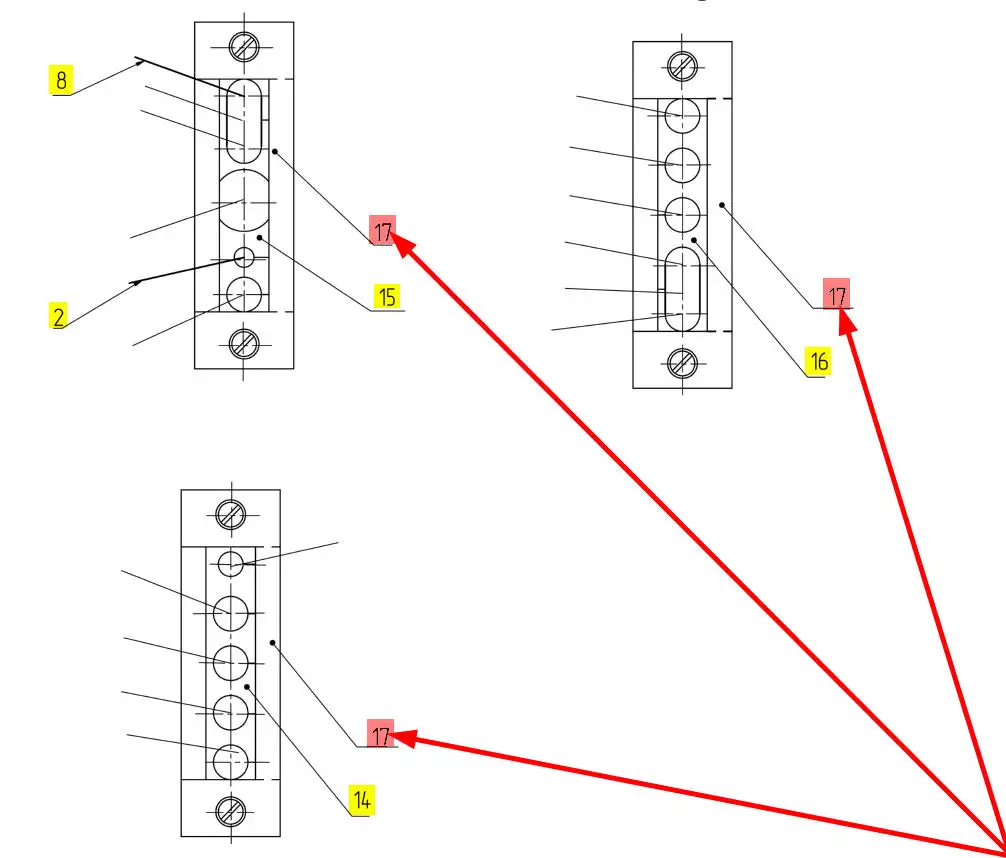 8

17

2

15

17

16

17

14