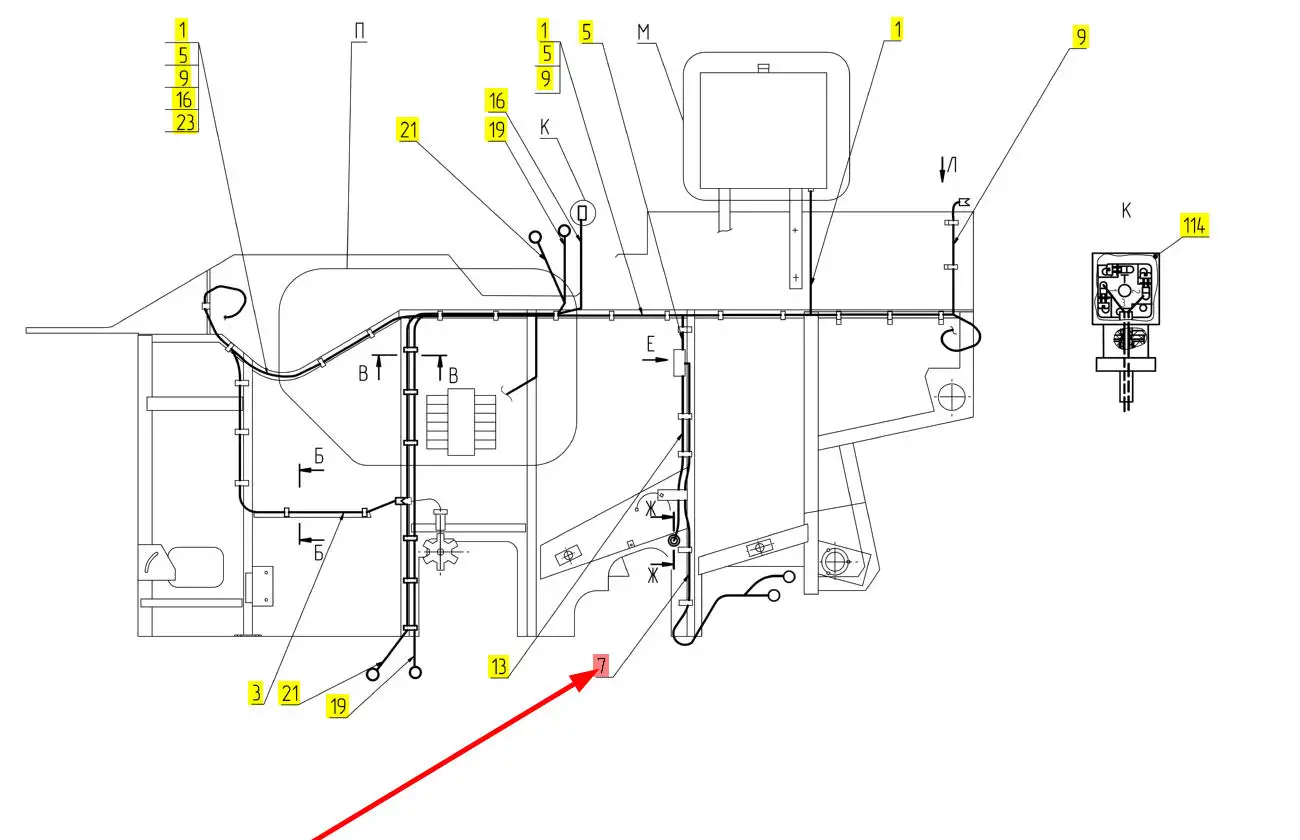 1
5
9
16
23
П
1
5
9
5
М
1
9
21
16
19
К
Л
К
114
В
В
Е
Б
Б
Ж
Ж
3
21
19
13
7