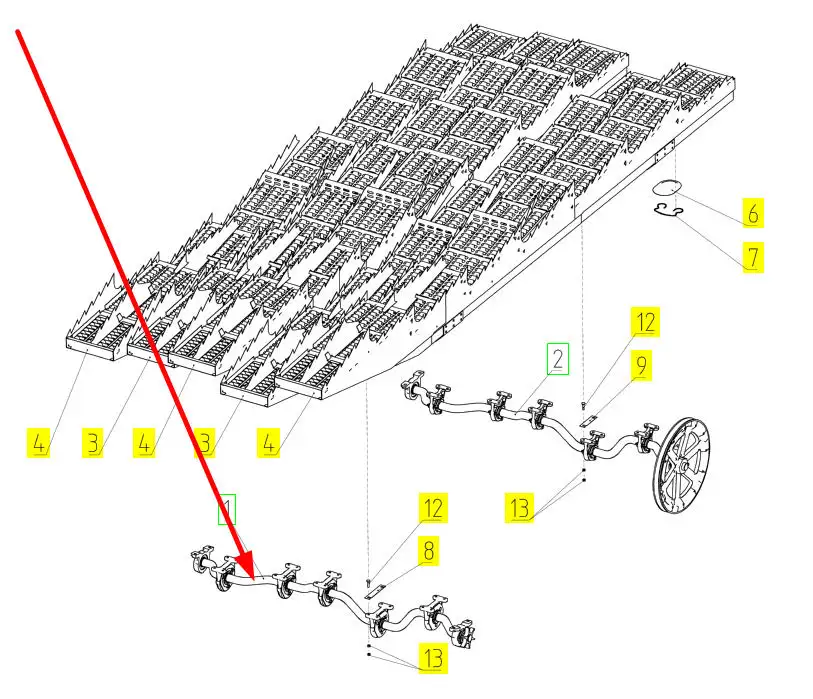 6
7
12
2
9
4
3
4
3
4
13
1
12
8
13