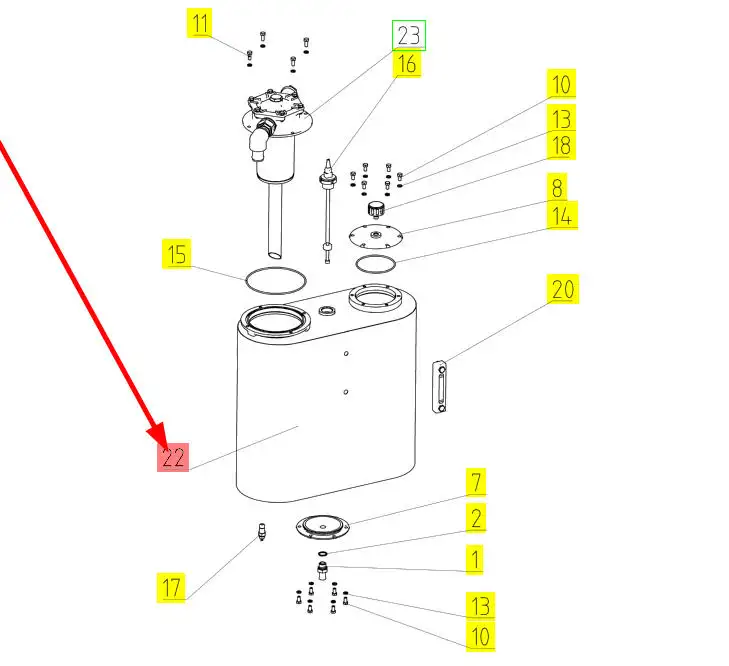 11
23
16
10
13
18
8
14
15
20
22
7
2
1
17
13
10