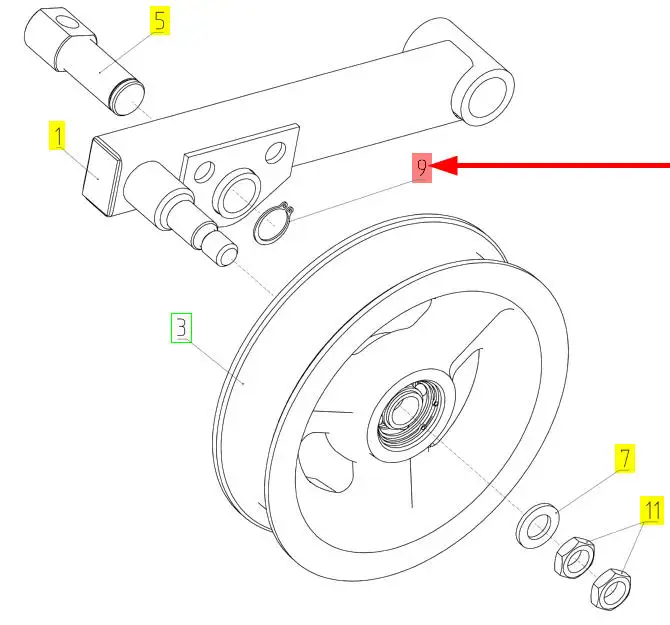 5

1

9

3

7

11