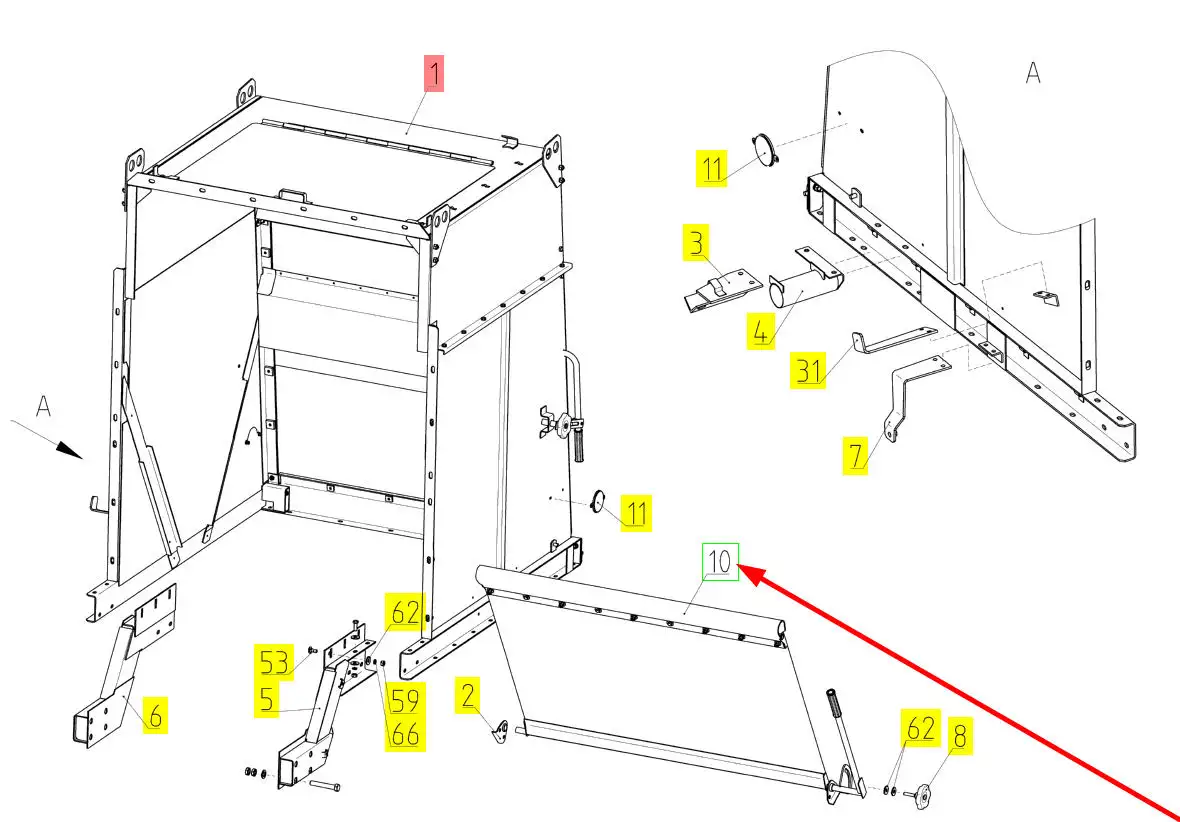 1
A
11
3
4
31
7
A
11
10
62
53
5
59
66
6
2
62
8