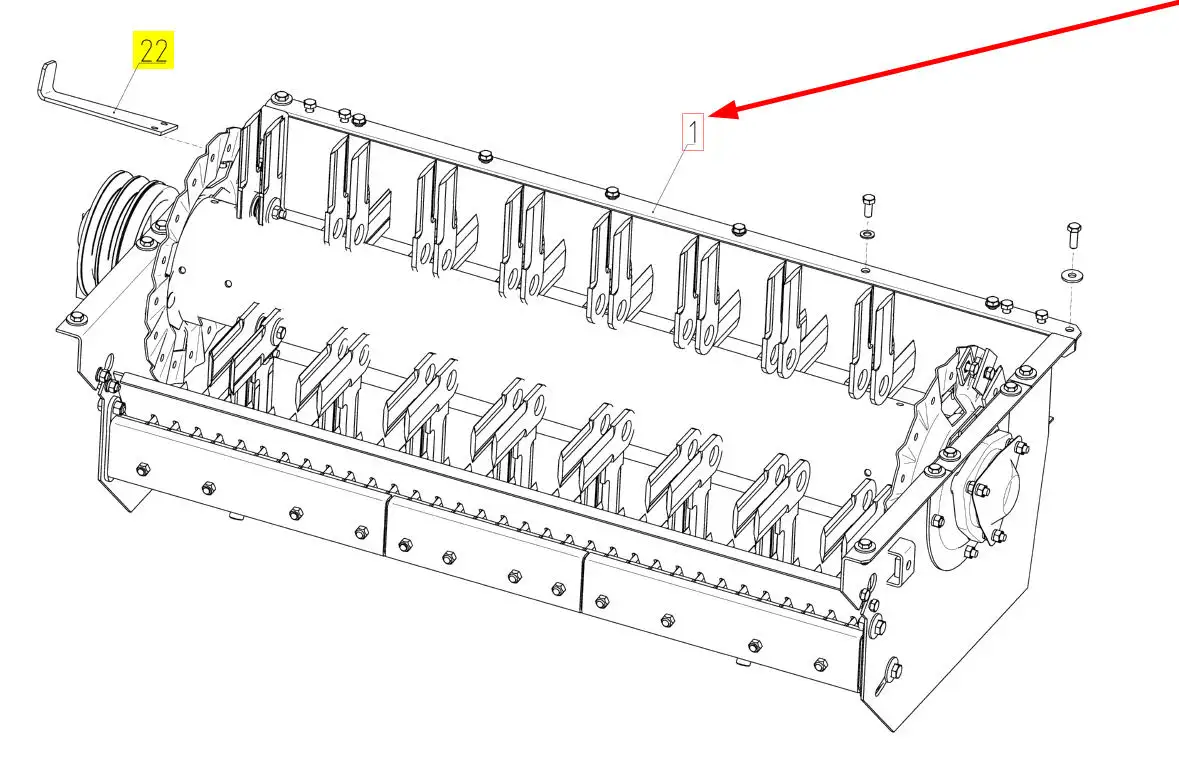 22
1