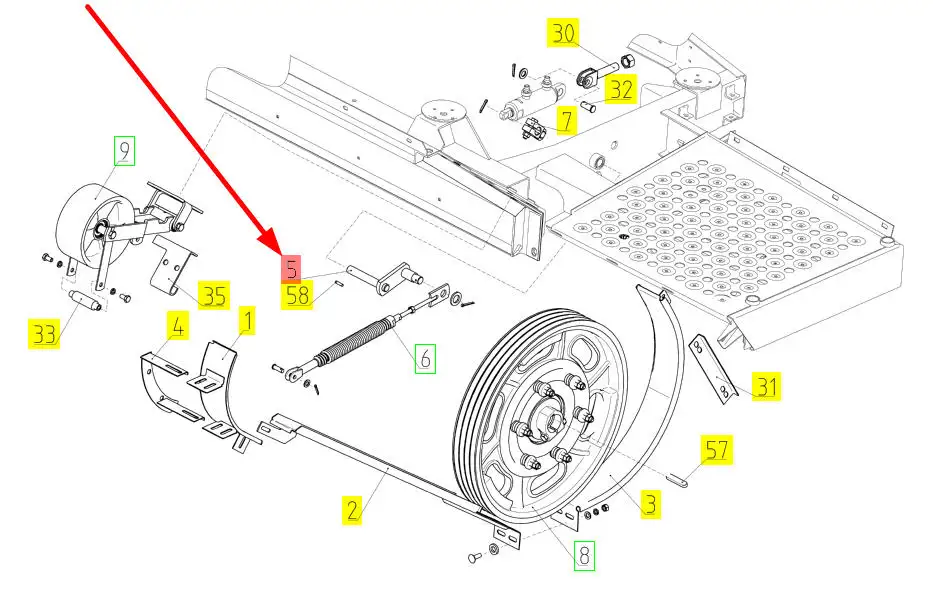 30
32
7
9
5
58
35
33
4
1
6
31
57
2
3
8