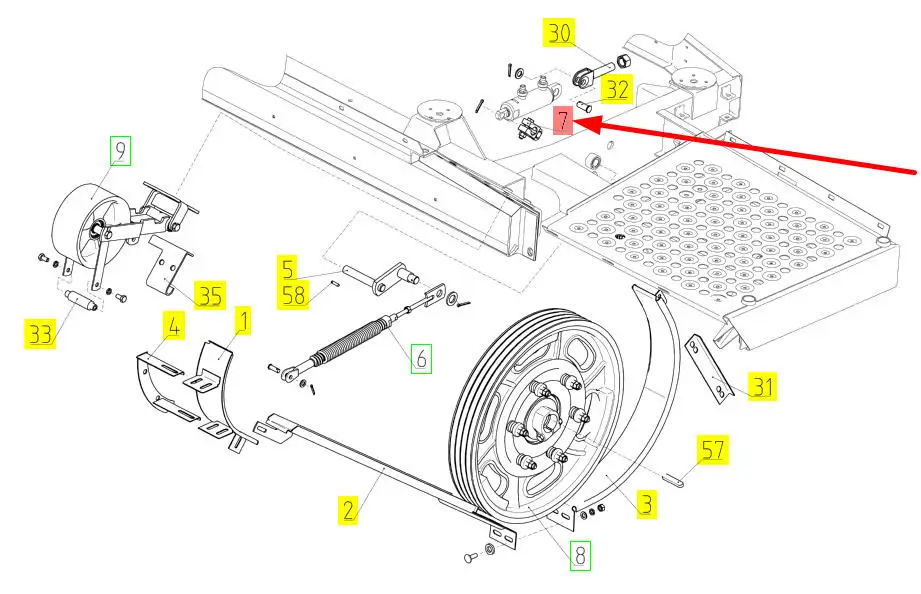 30
32
7
9
5
58
35
33
4
1
6
31
57
2
3
8