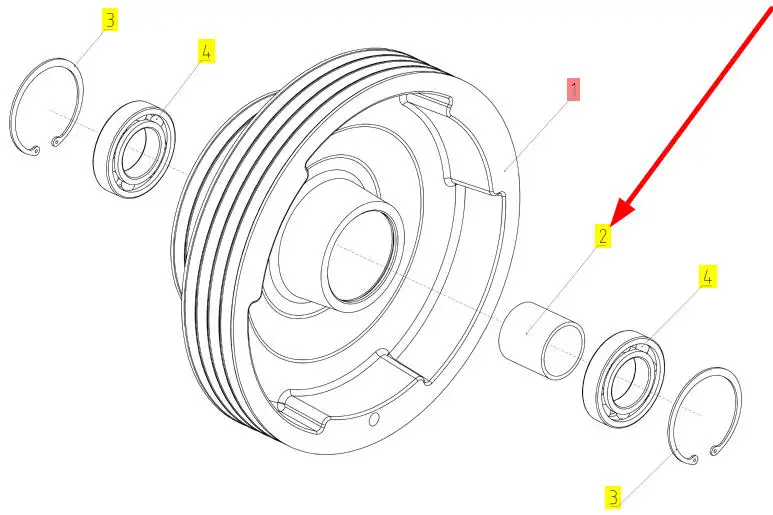 3
4
1
2
4
3