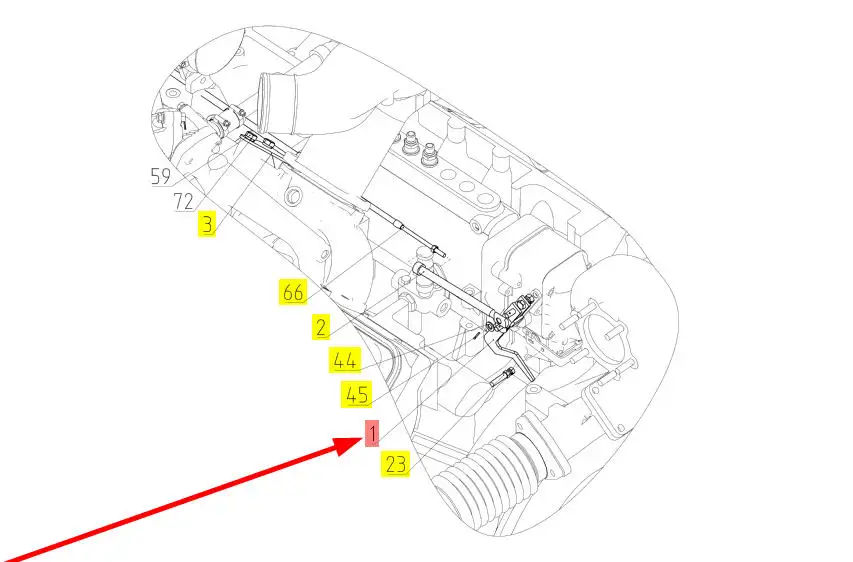 59
72
3
66
2
44
45
1
23