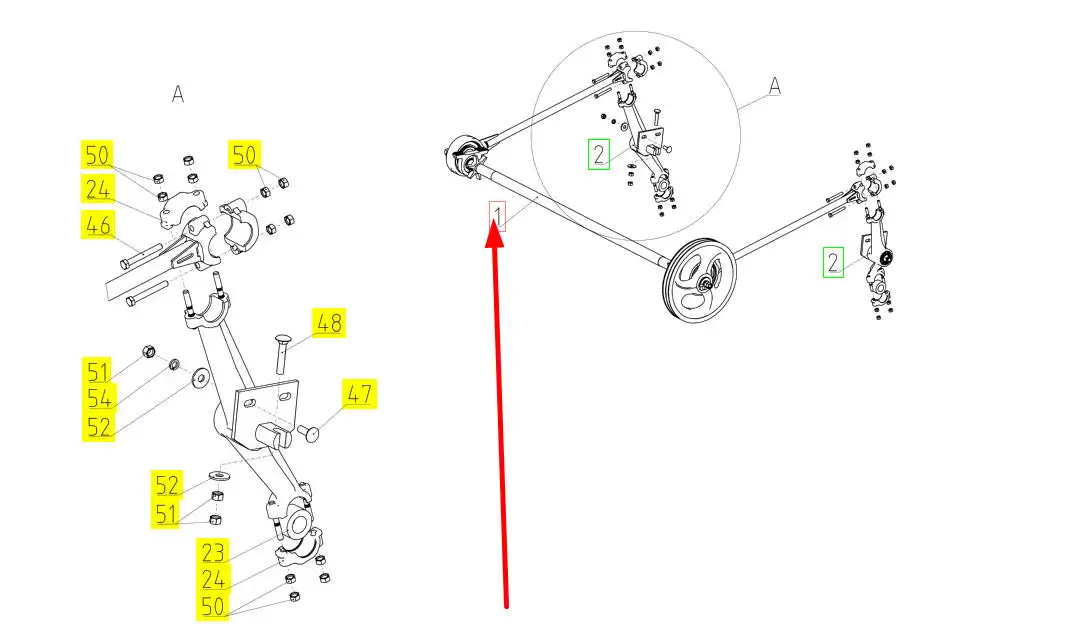 A

50
50
24
46
48
51
54
52
47
52
51
23
24
50

A
2
1
2