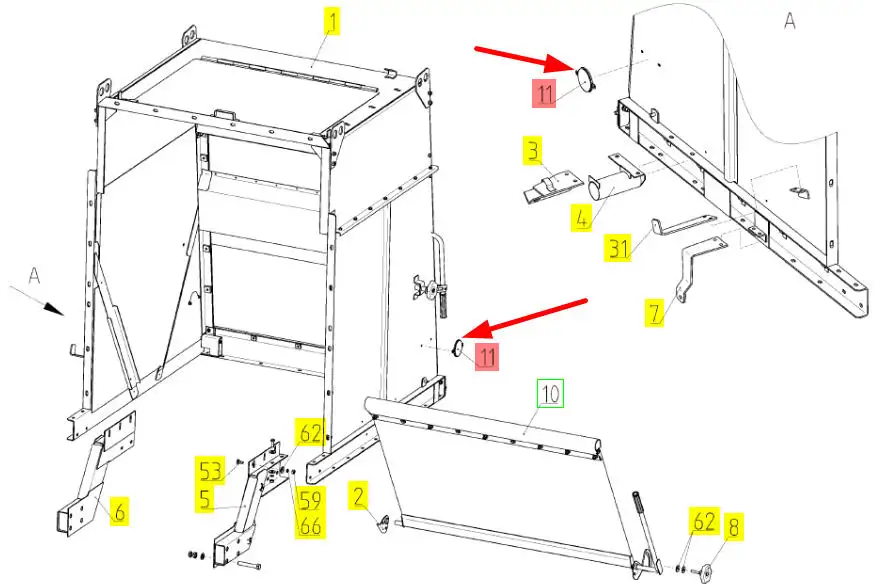 1
A
11
3
4
31
7
A
11
10
62
53
5
59
66
6
2
62
8