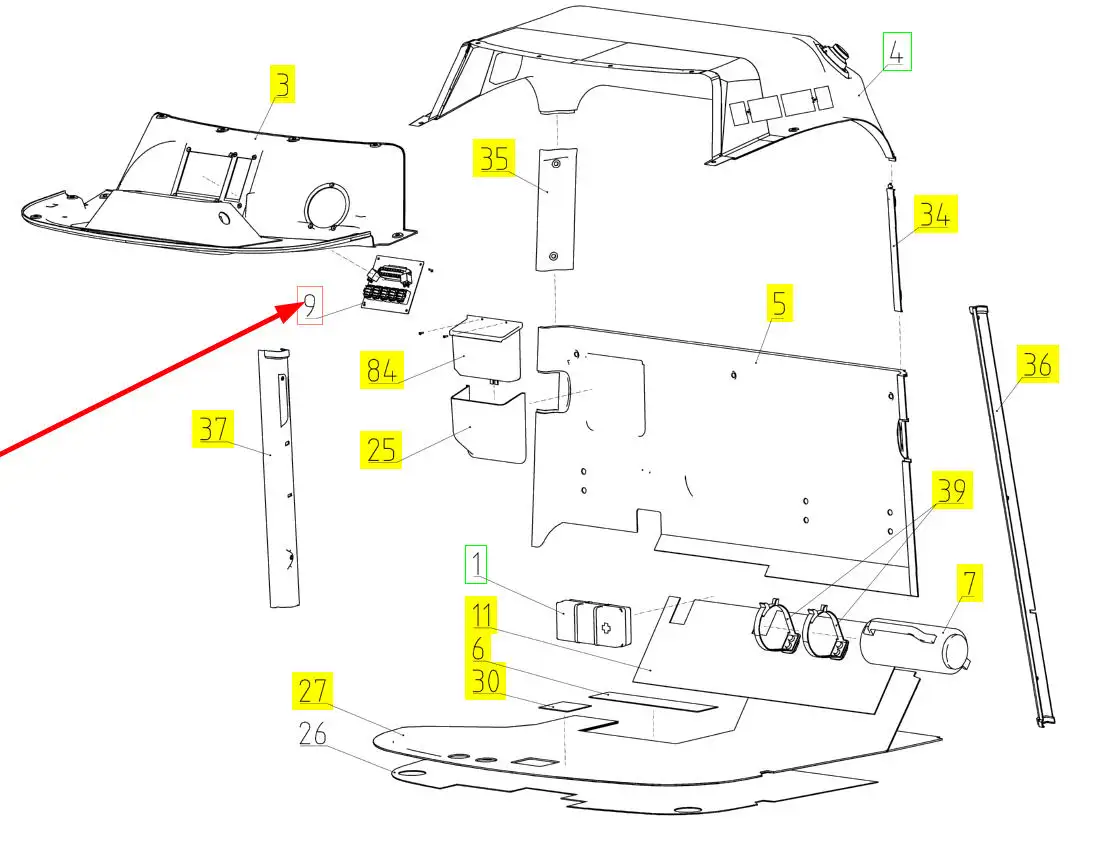 3
4
35
34
5
9
84
36
37
25
39
1
7
11
6
30
27
26