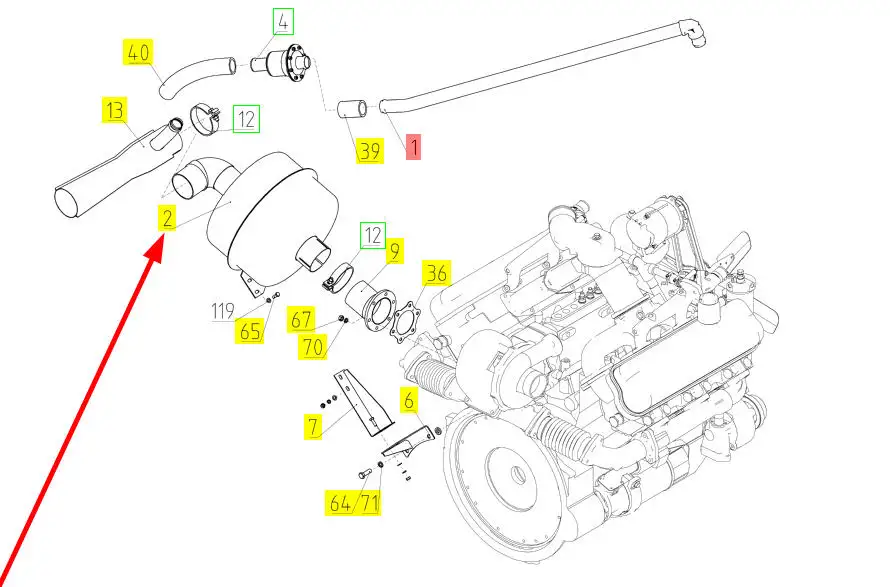 40
4
13
12
39
1
2
12
9
36
119
65
67
70
7
6
64/71