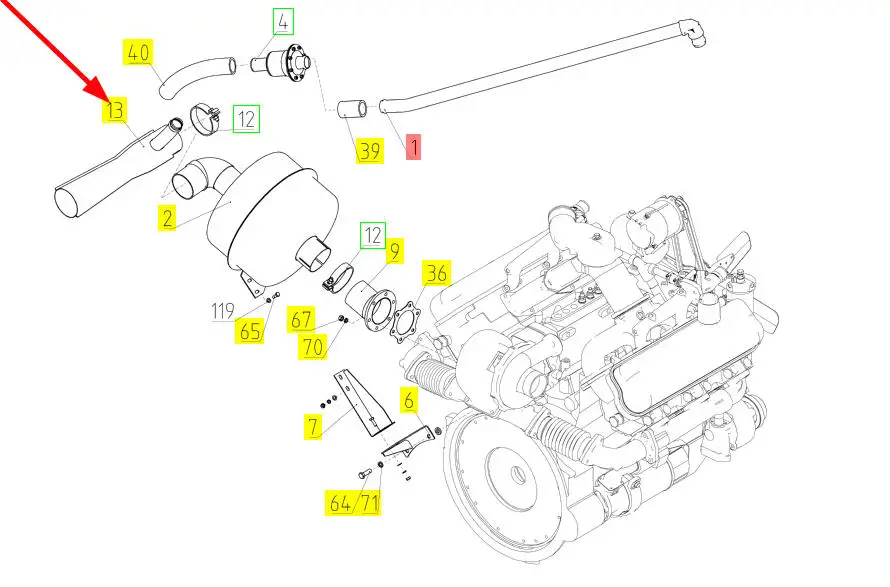 40
4
13
12
39
1
2
12
9
36
119
65
67
70
7
6
64/71