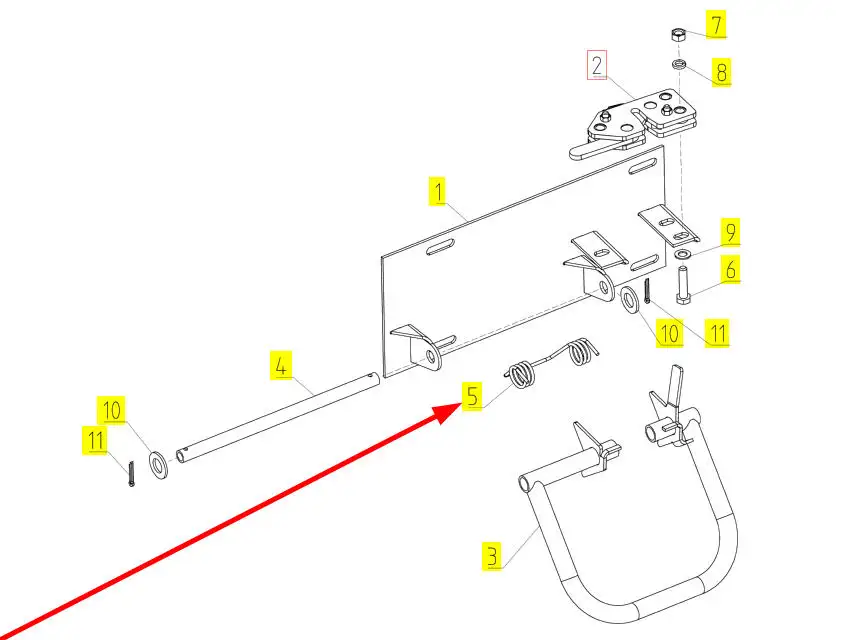 7
2
8
1
9
6
10
11
4
5
10
11
3