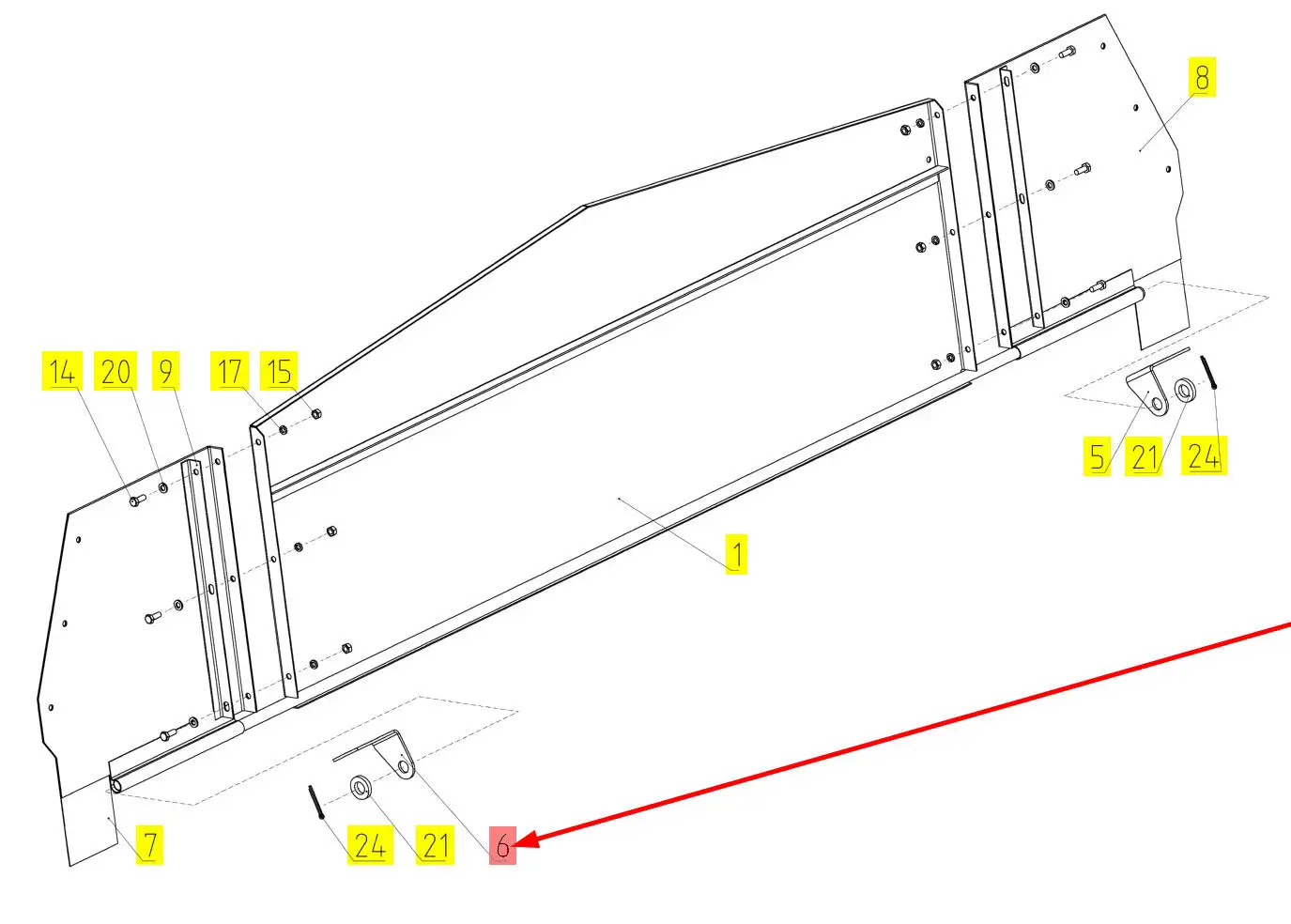 8
14
20
9
17
15
5
21
24
1
7
24
21
6