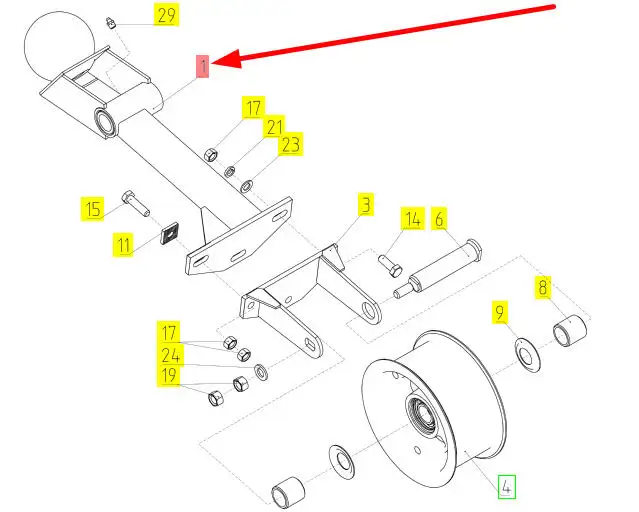 29
1
17
21
23
15
11
3
14
6
8
9
17
24
19
4