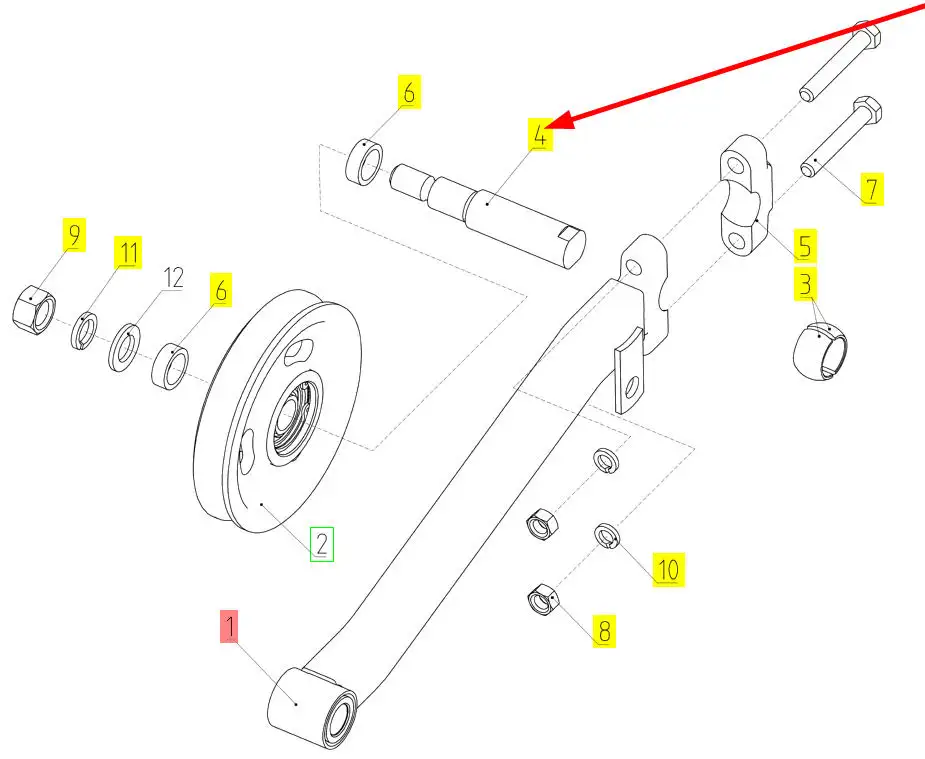 6
4
7
5
3
9
11
12
6
2
10
8
1