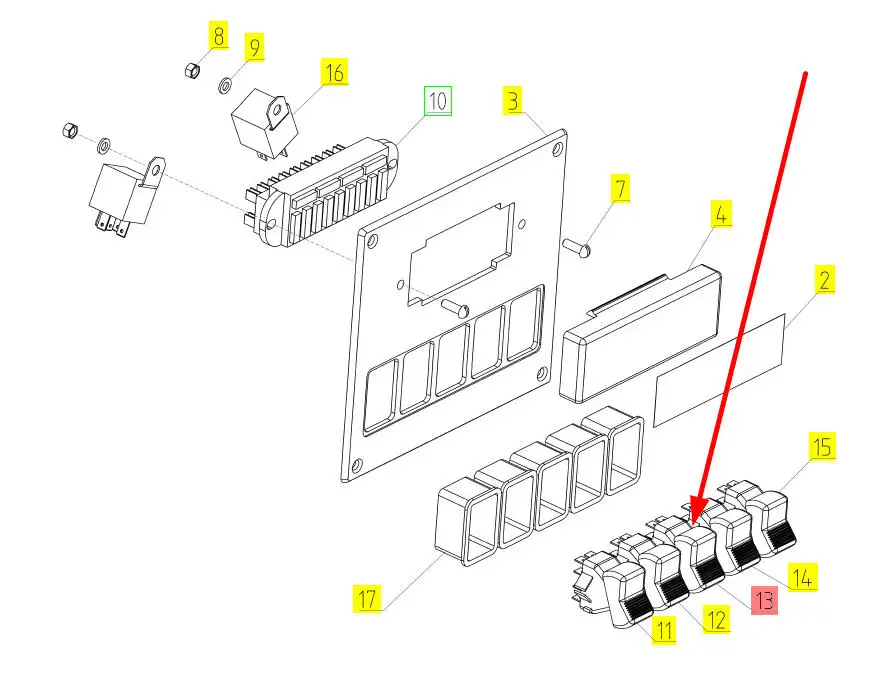 8
9
16
10
3
7
4
2
15
14
13
12
11
17