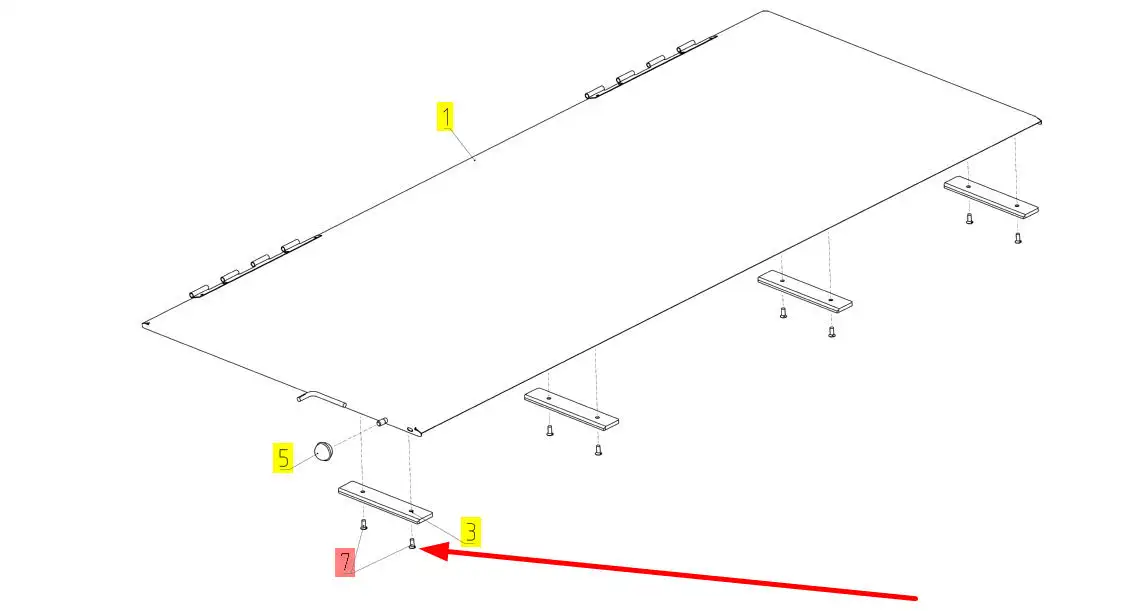 1
5
3
7