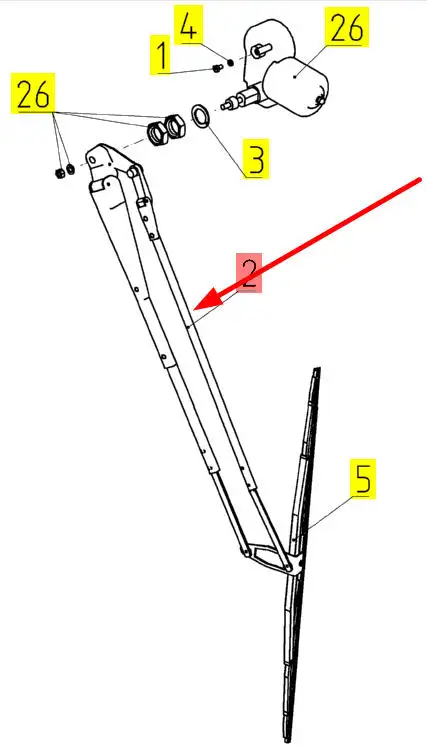 4
26
1
26
3
2
5