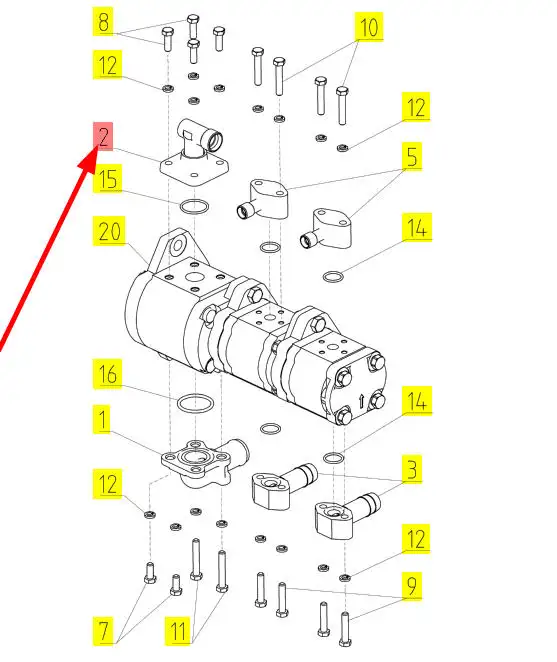 8
10
12
12
2
5
15
20
14
16
14
1
3
12
12
9
7
11