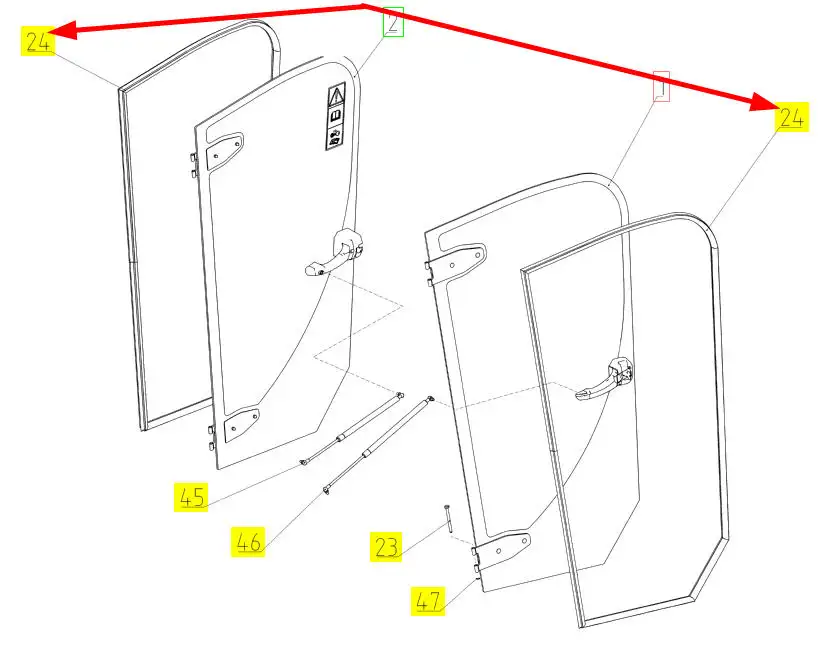 24
2
1
24
45
46
23
47