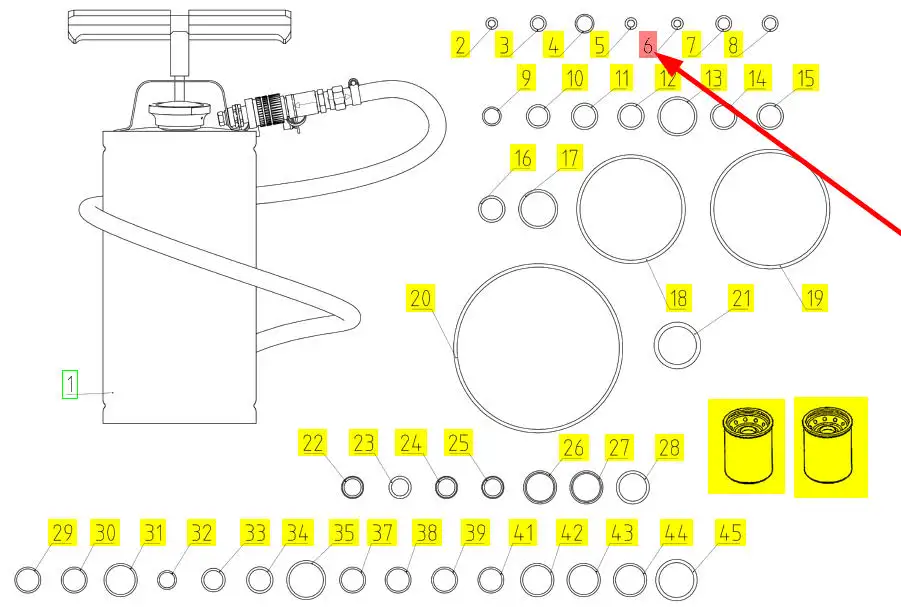 2 3 4 5 6 7 8

9 10 11 12 13 14 15

16 17

18 19

20 21

1

22 23 24 25 26 27 28

29 30 31 32 33 34 35 37 38 39 41 42 43 44 45