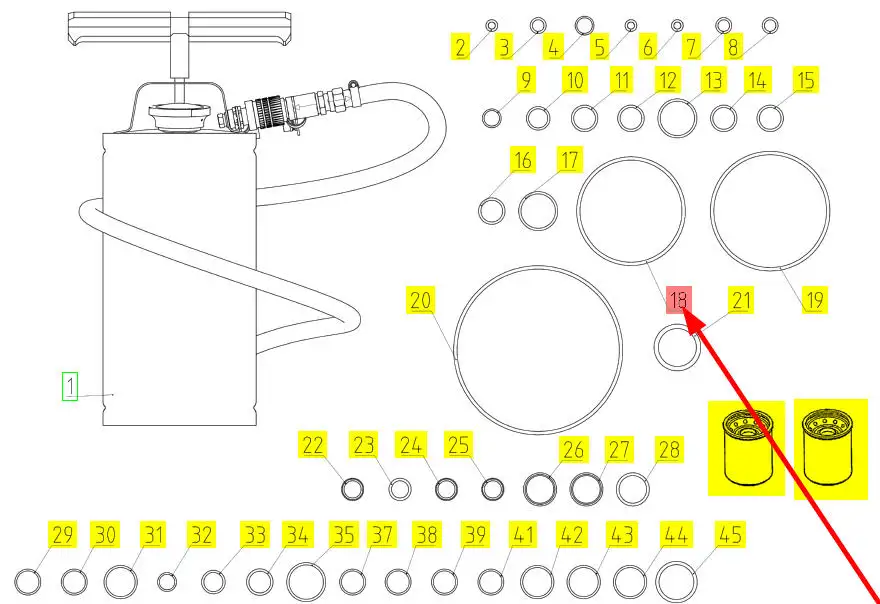 2 3 4 5 6 7 8
9 10 11 12 13 14 15
16 17
20
18 21 19
1
22 23 24 25 26 27 28
29 30 31 32 33 34 35 37 38 39 41 42 43 44 45