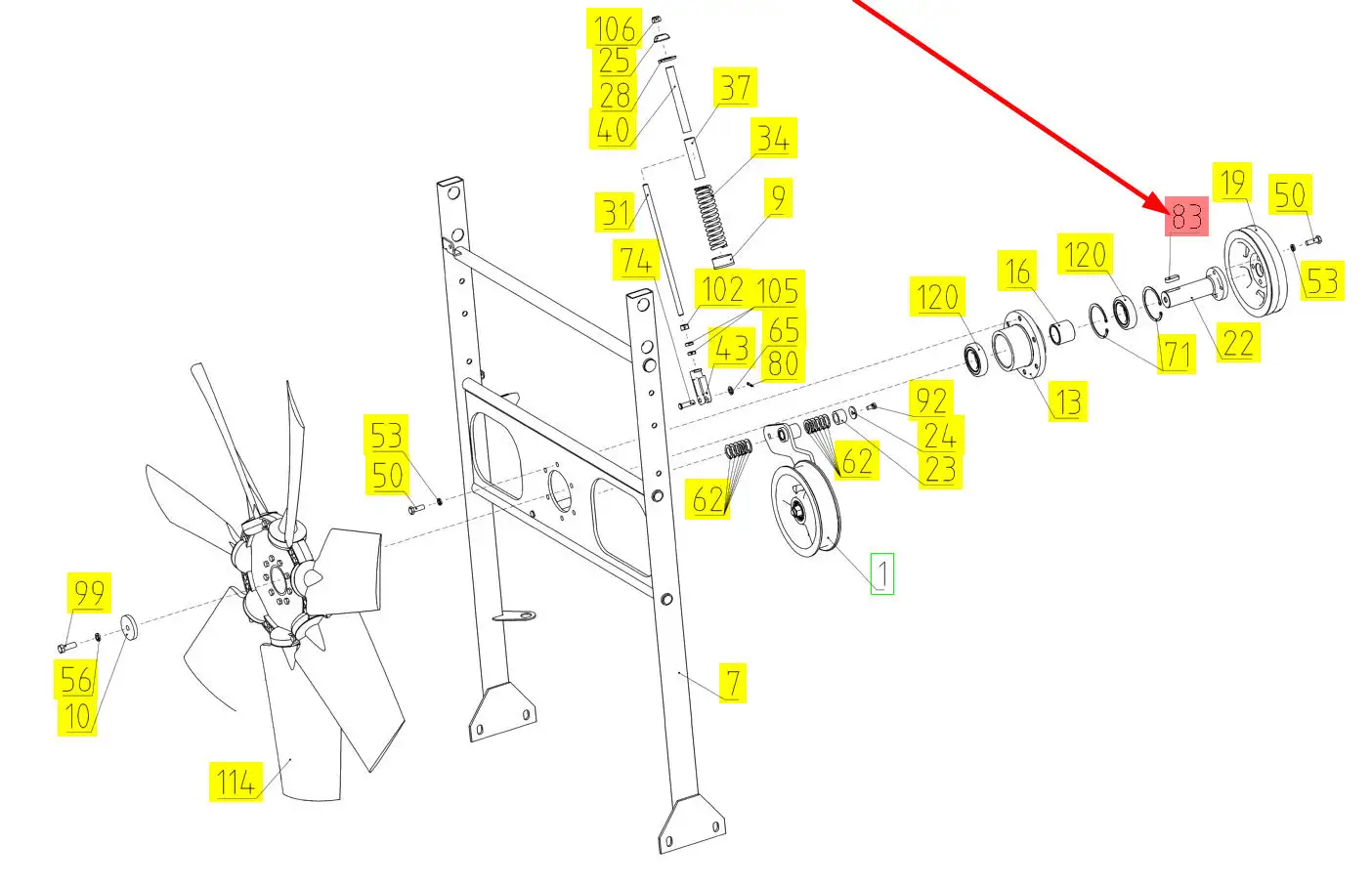 106
25
28
40
37
34
9
31
74
102
105
65
43
80
83
19
50
53
120
16
120
71
22
13
92
24
23
62
62
1
53
50
99
56
10
114
7