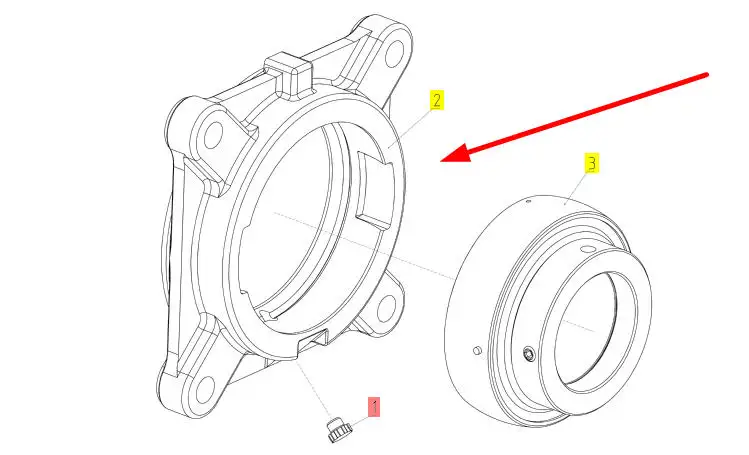 2
3
1