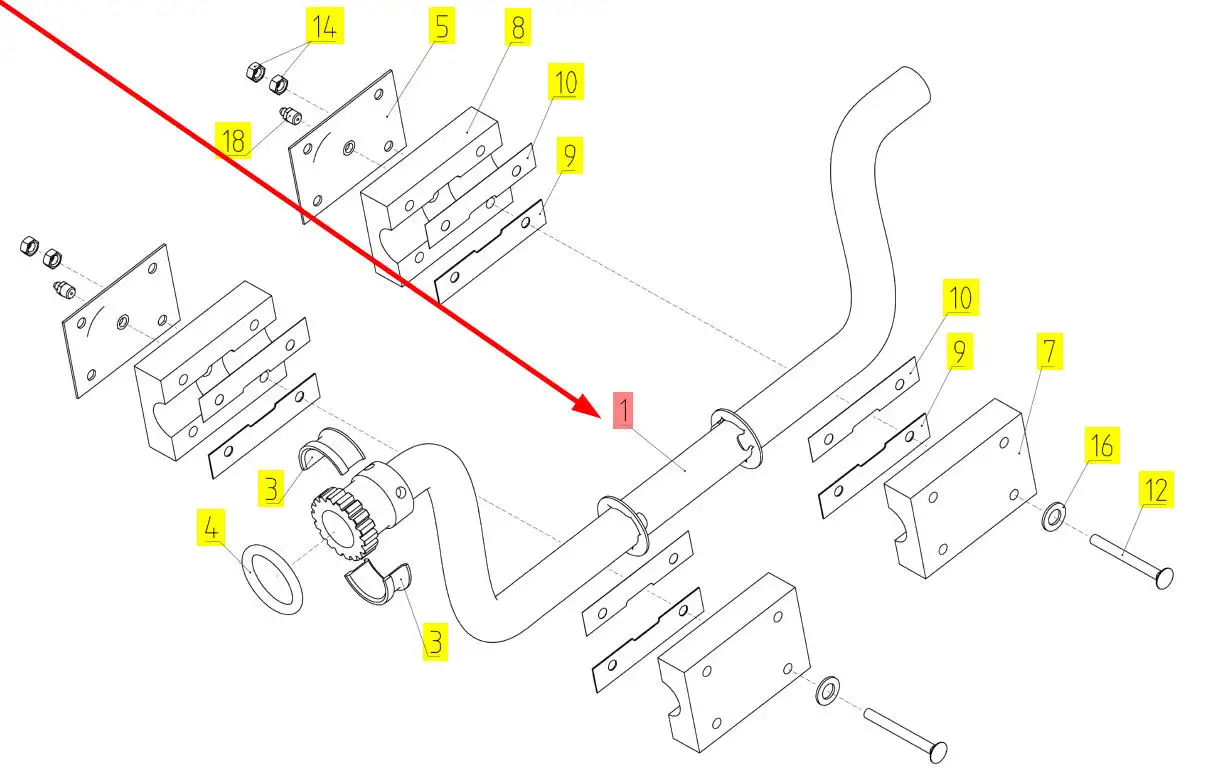 14
5
8
10
18
9
10
9
7
1
16
12
3
4
3