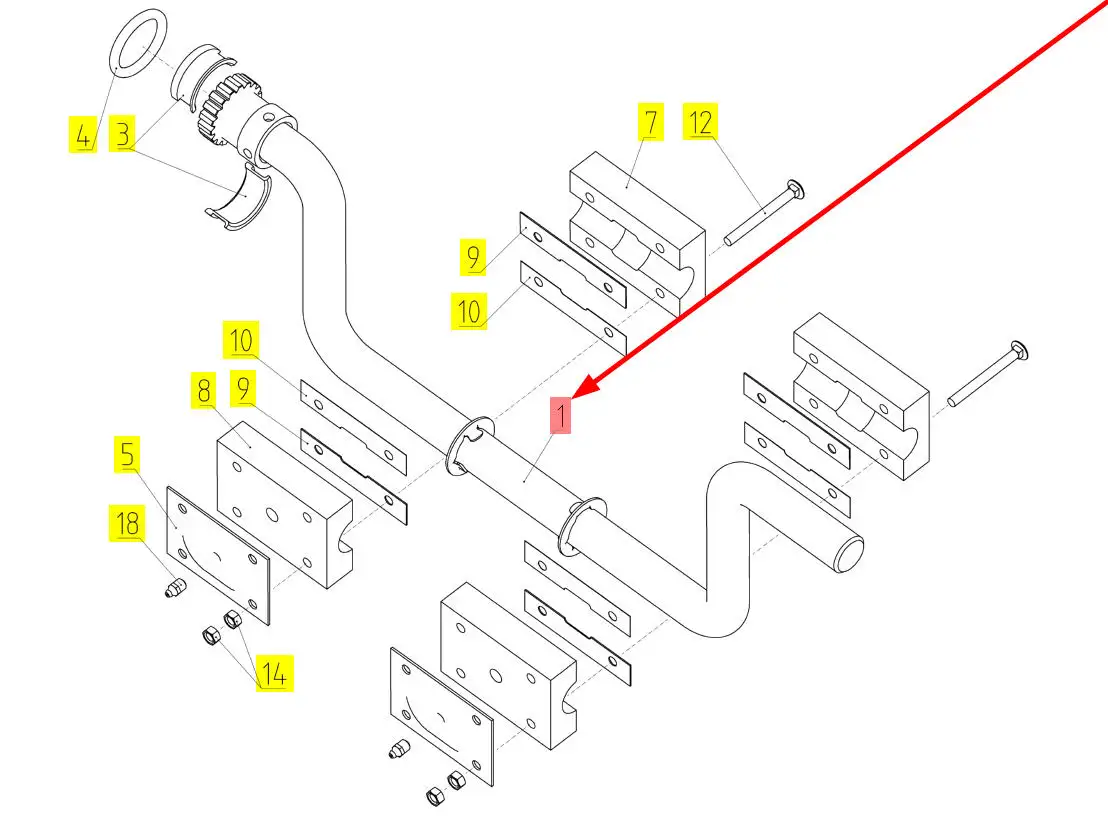 4
3
7
12
9
10
10
8
9
1
5
18
14