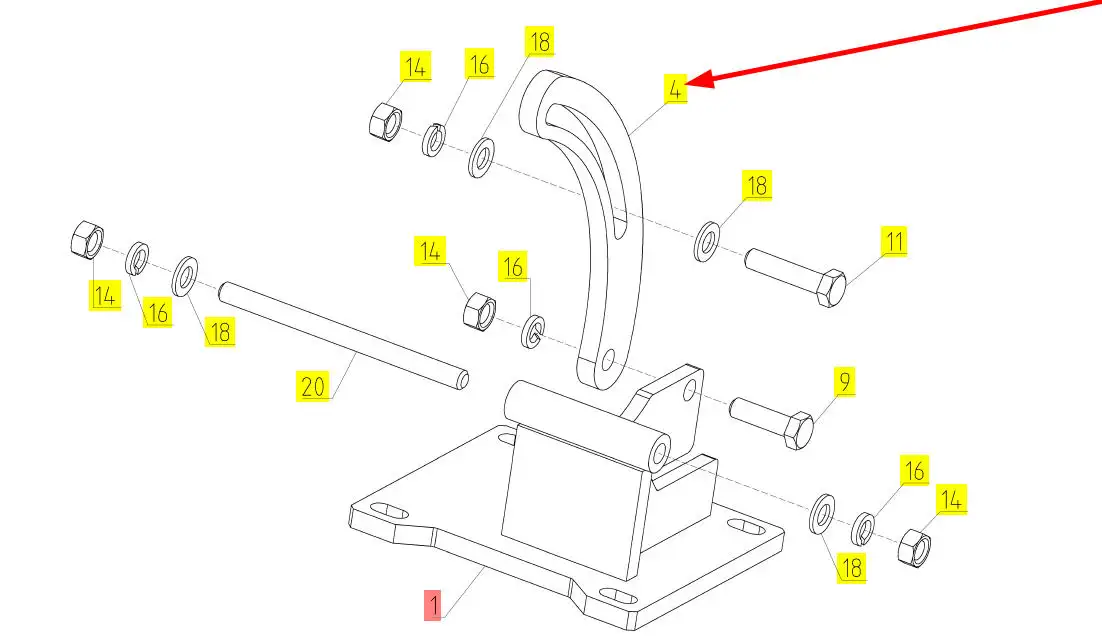 14
16
18
4
18
11
14
16
14
16
18
20
9
16
14
18
1