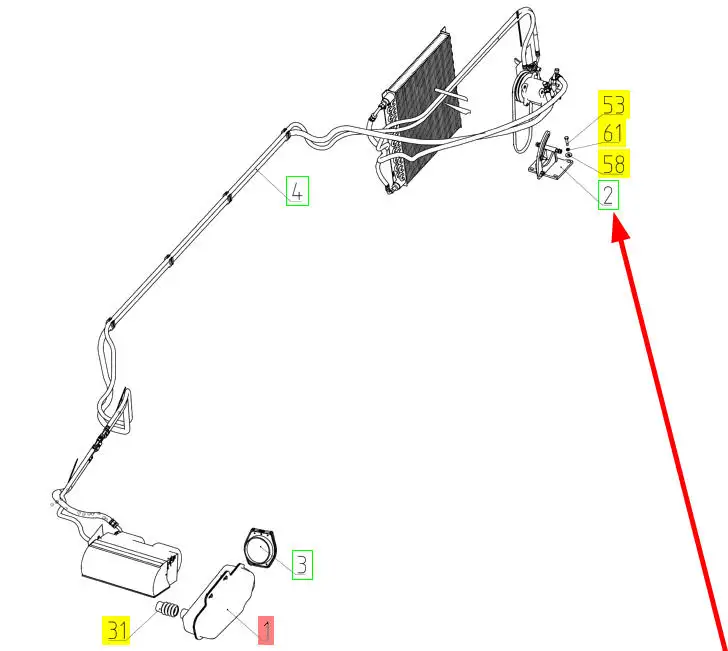 53
61
58
2
4
3
31
1