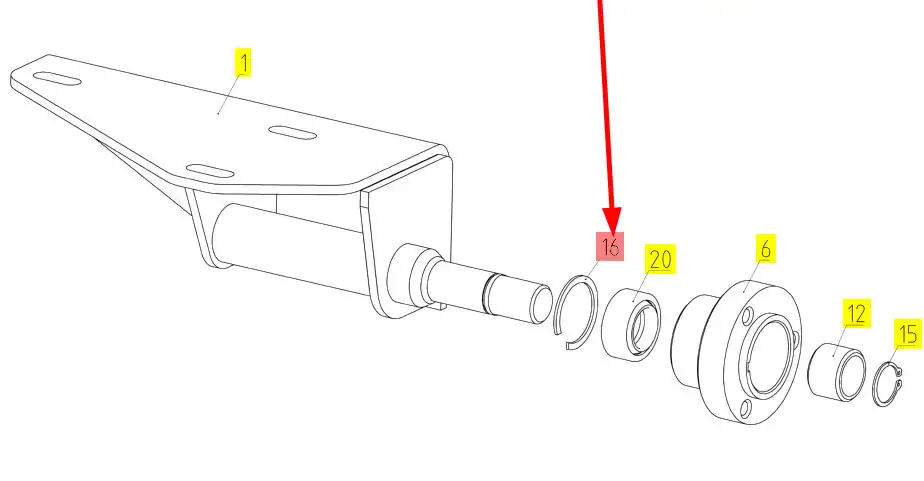 1
16
20
6
12
15