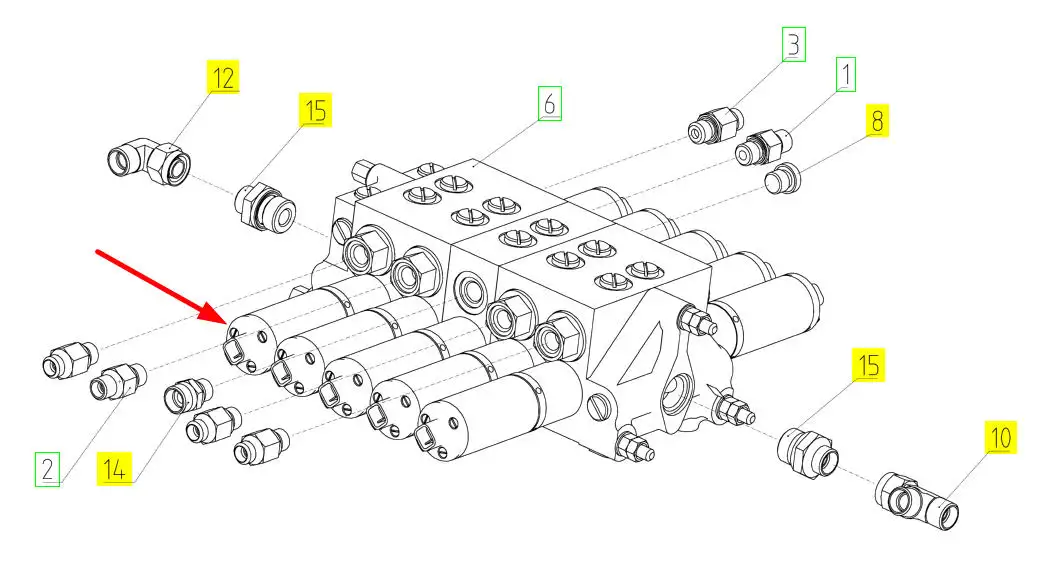 12

15

6

3

1

8

2

14

15

10