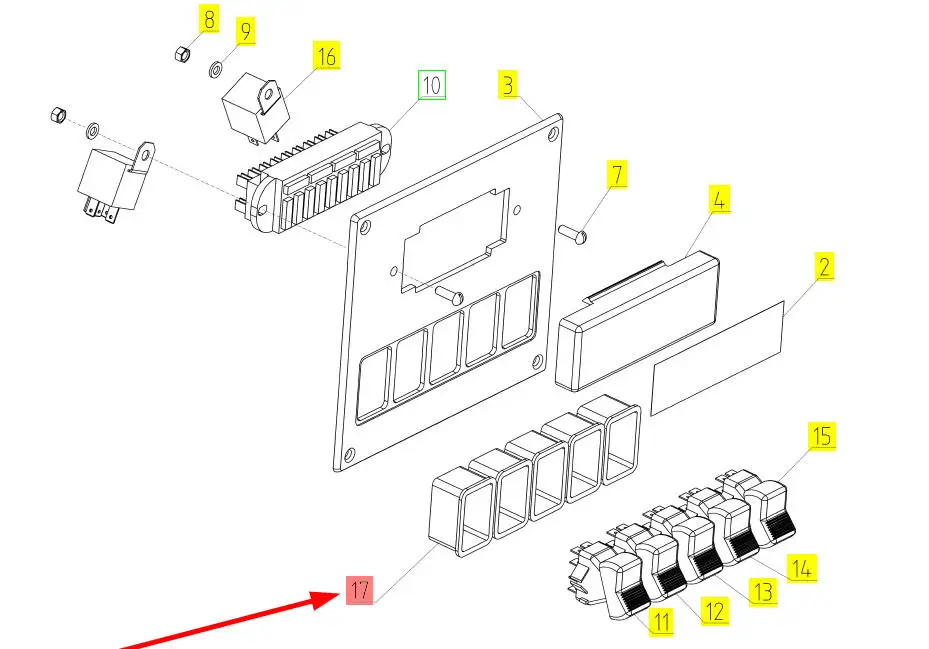 8
9
16
10
3
7
4
2
15
14
13
12
11
17