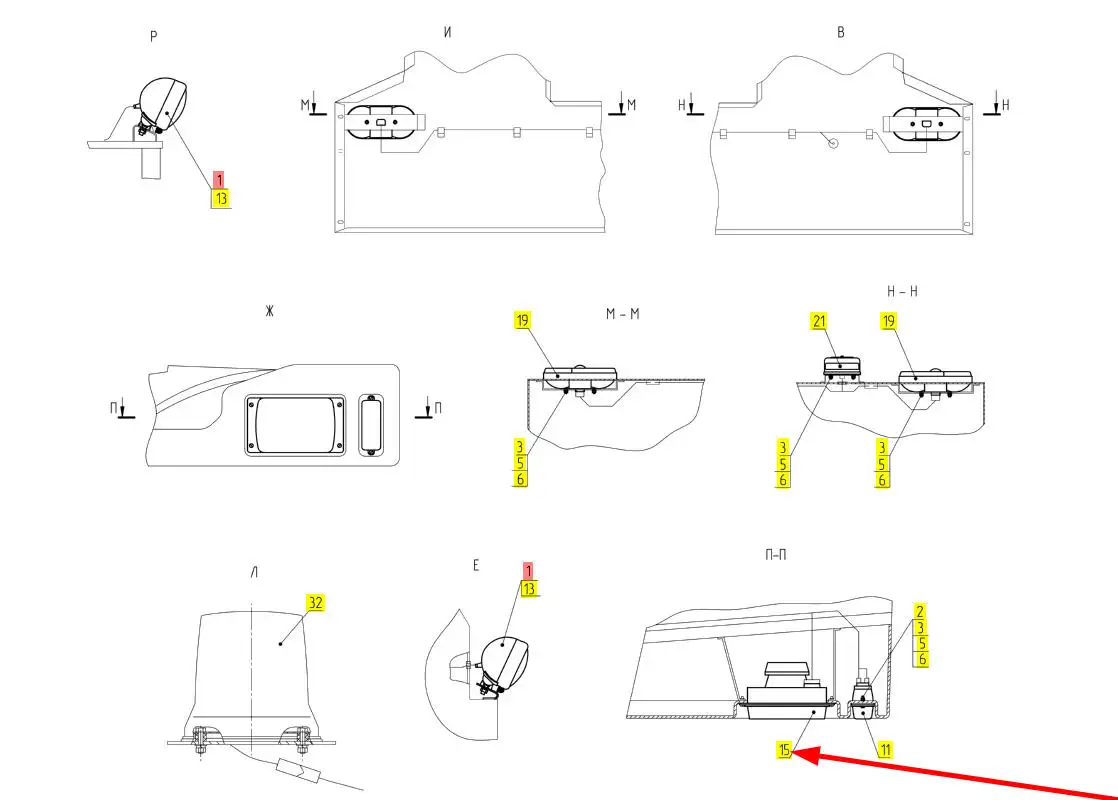 Р

1
13

И

М М

В

Н Н

Ж

П П

М – М

19

3
5
6

Н – Н

21

19

3
5
6

3
5
6

Л

32

Е

1
13

П–П

2
3
5
6

15

11