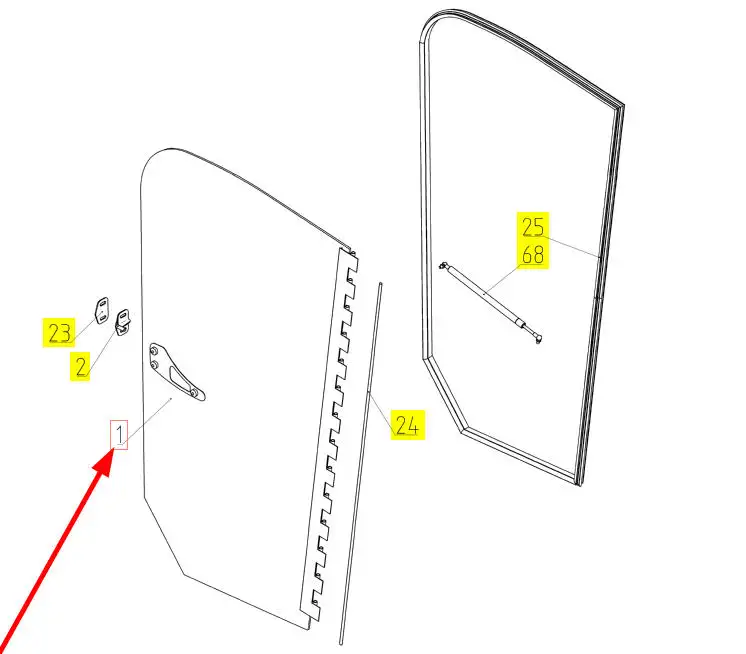 25
68
23
2
24
1