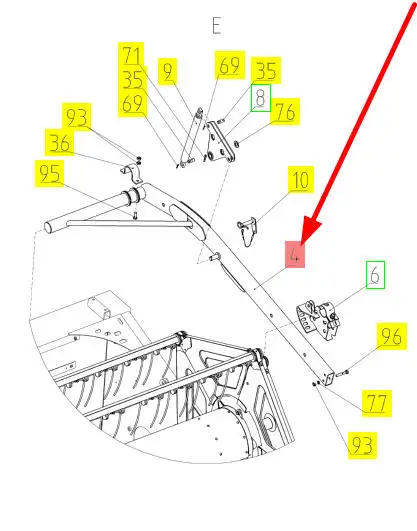 E

71
35
69
9
69
35
8
76
93
36
95
10
4
6
96
77
93