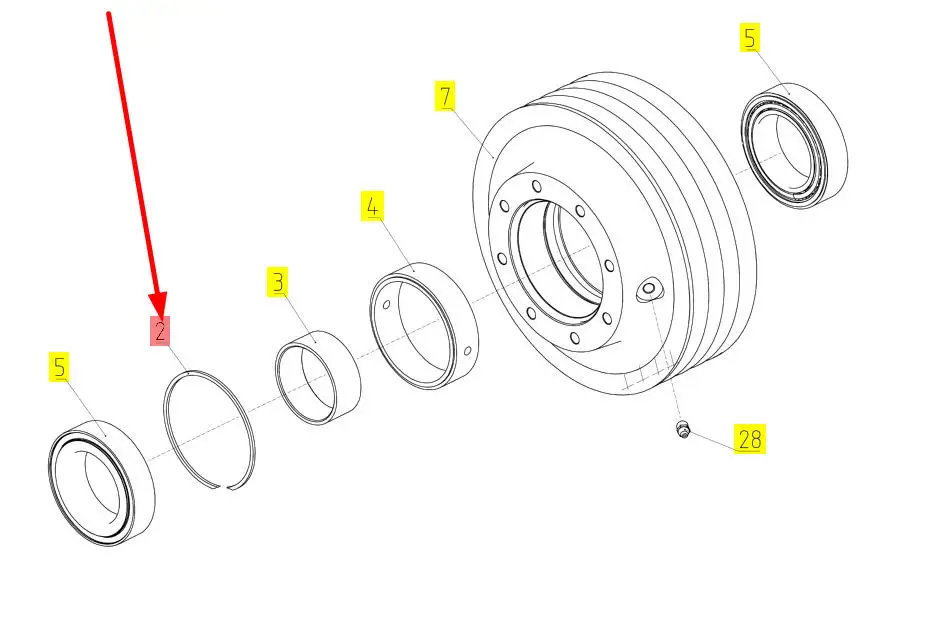 5
7
4
3
2
5
28