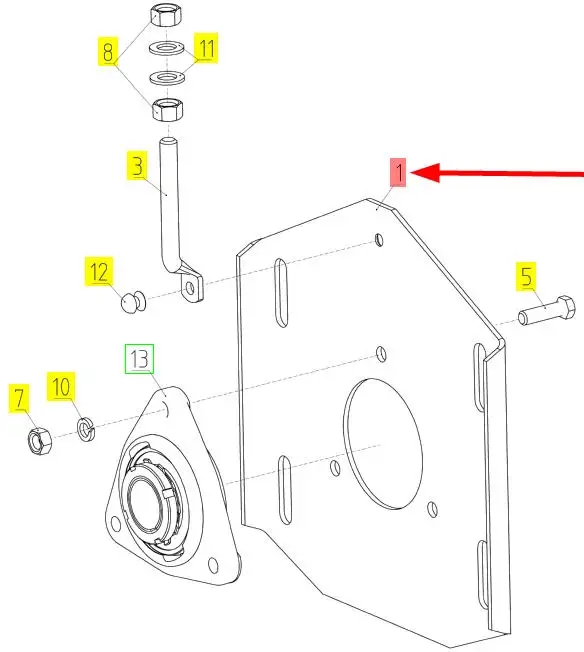 8
11
3
1
12
5
13
7
10